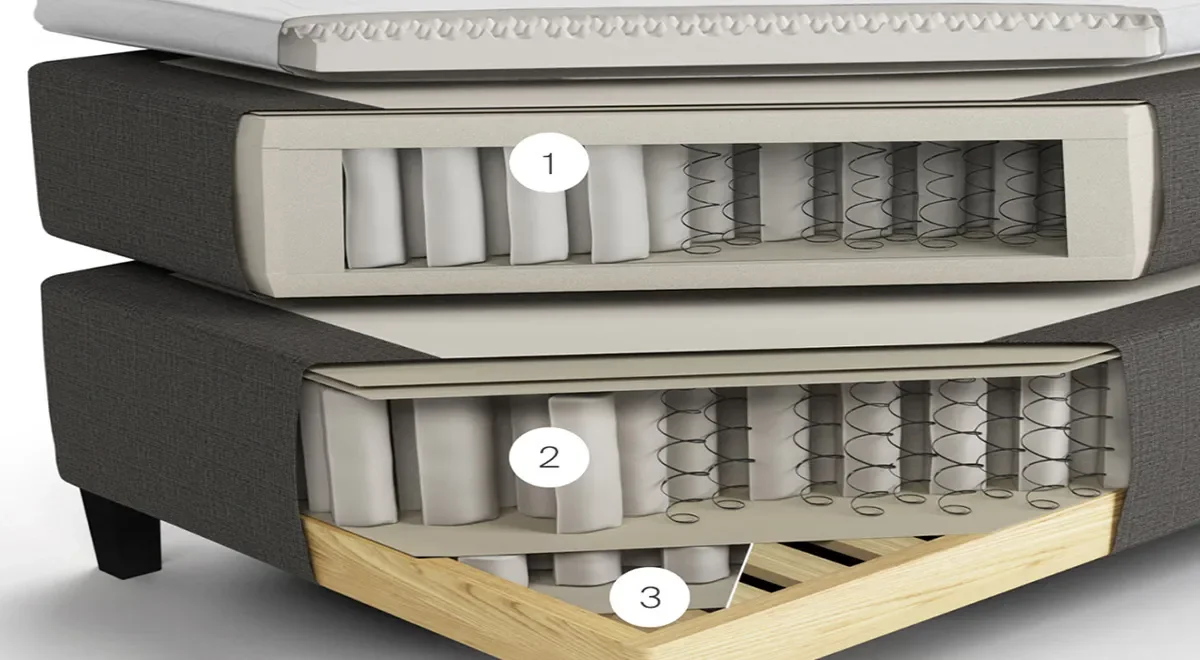 1

2

3